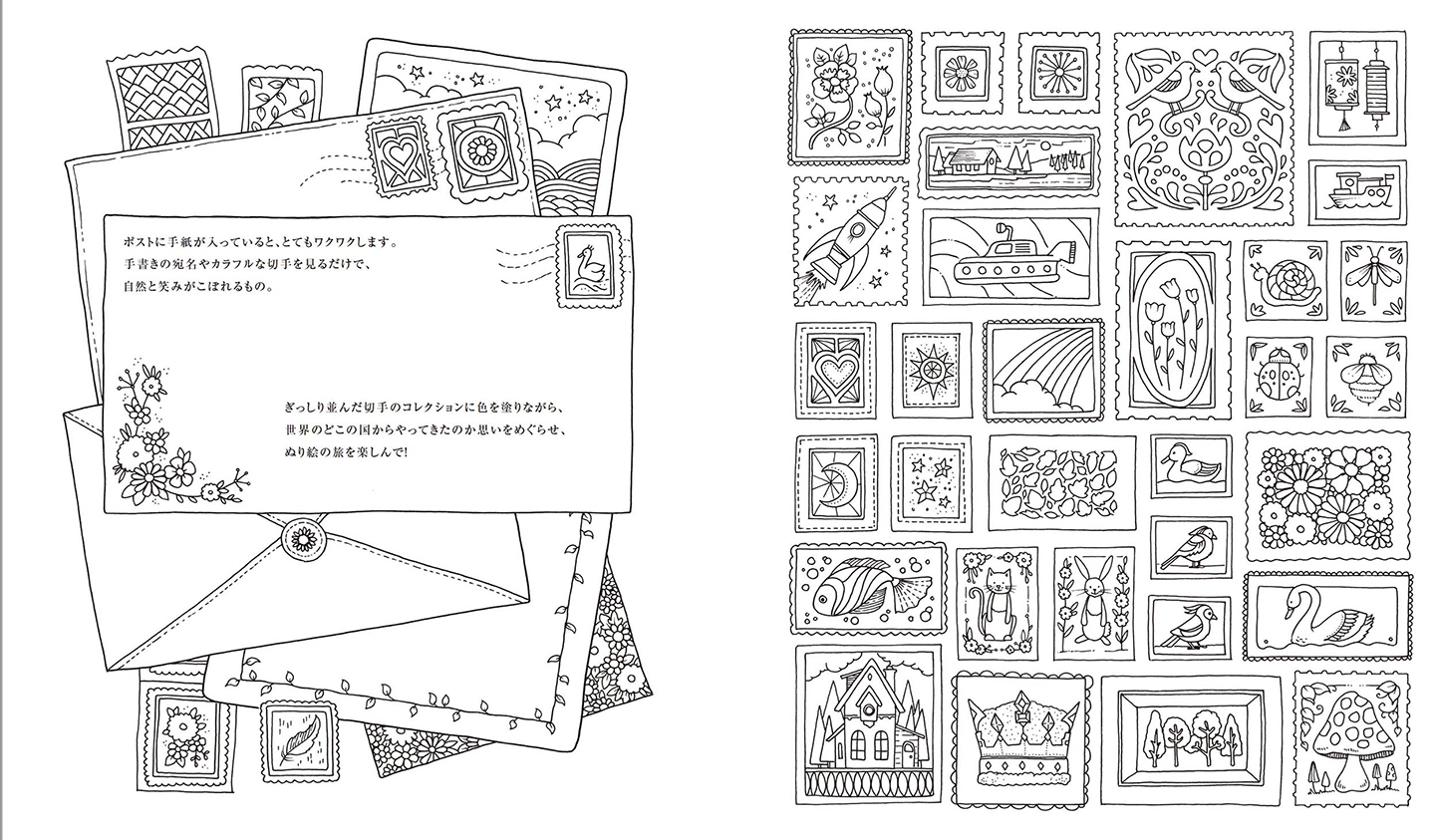 ポストに手紙が入っていると、とてもワクワクします。
手書きの宛名やカラフルな切手を見るだけで、
自然と笑みがこぼれるもの。

ぎっしり並んだ切手のコレクションに色を塗りながら、
世界のどこの国からやってきたのか思いをめぐらせ、
ぬり絵の旅を楽しんで!